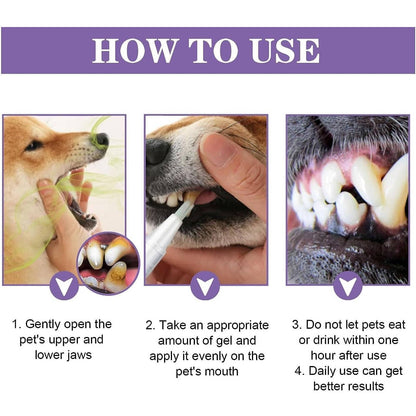 HOW TO USE

1. Gently open the pet's upper and lower jaws

2. Take an appropriate amount of gel and apply it evenly on the pet's mouth

3. Do not let pets eat or drink within one hour after use
4. Daily use can get better results