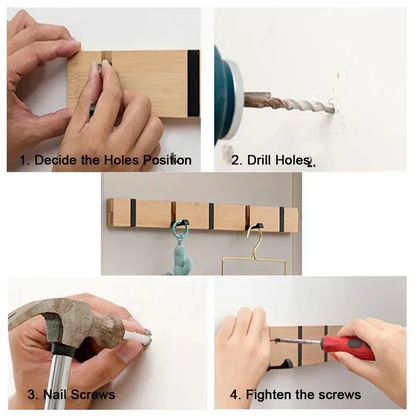 1. Decide the Holes Position

2. Drill Holes.

3. Nail Screws

4. Fighten the screws