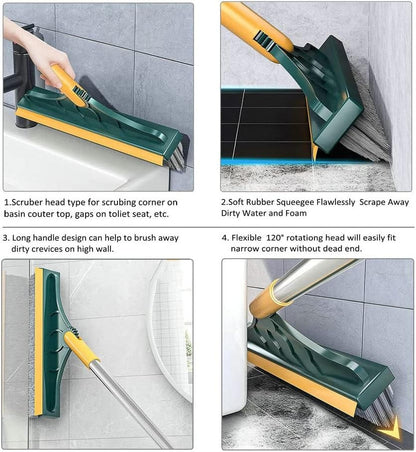 1.Scruber head type for scrubing corner on basin couter top, gaps on toliet seat, etc.

2.Soft Rubber Squeegee Flawlessly Scrape Away Dirty Water and Foam

3. Long handle design can help to brush away dirty crevices on high wall.

4. Flexible 120° rotationg head will easily fit narrow corner without dead end.