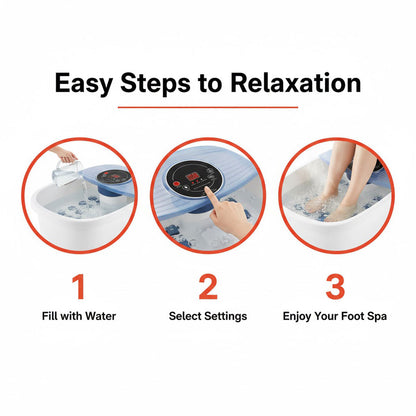 Easy Steps to Relaxation

1
Fill with Water

2
Select Settings

3
Enjoy Your Foot Spa