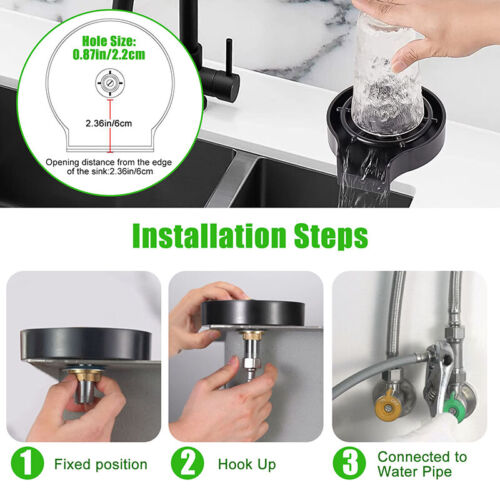 Hole Size:
0.87in/2.2cm

2.36in/6cm

Opening distance from the edge of the sink:2.36in/6cm

Installation Steps

1 Fixed position

2 Hook Up

3 Connected to Water Pipe