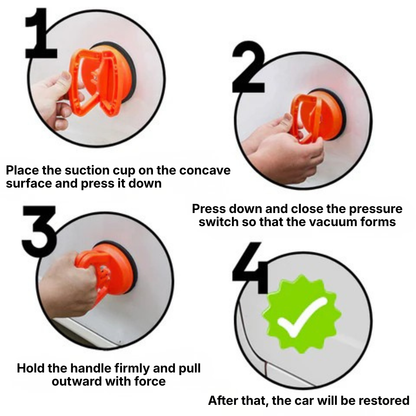 1

Place the suction cup on the concave surface and press it down

2

Press down and close the pressure switch so that the vacuum forms

3

Hold the handle firmly and pull outward with force

4

After that, the car will be restored