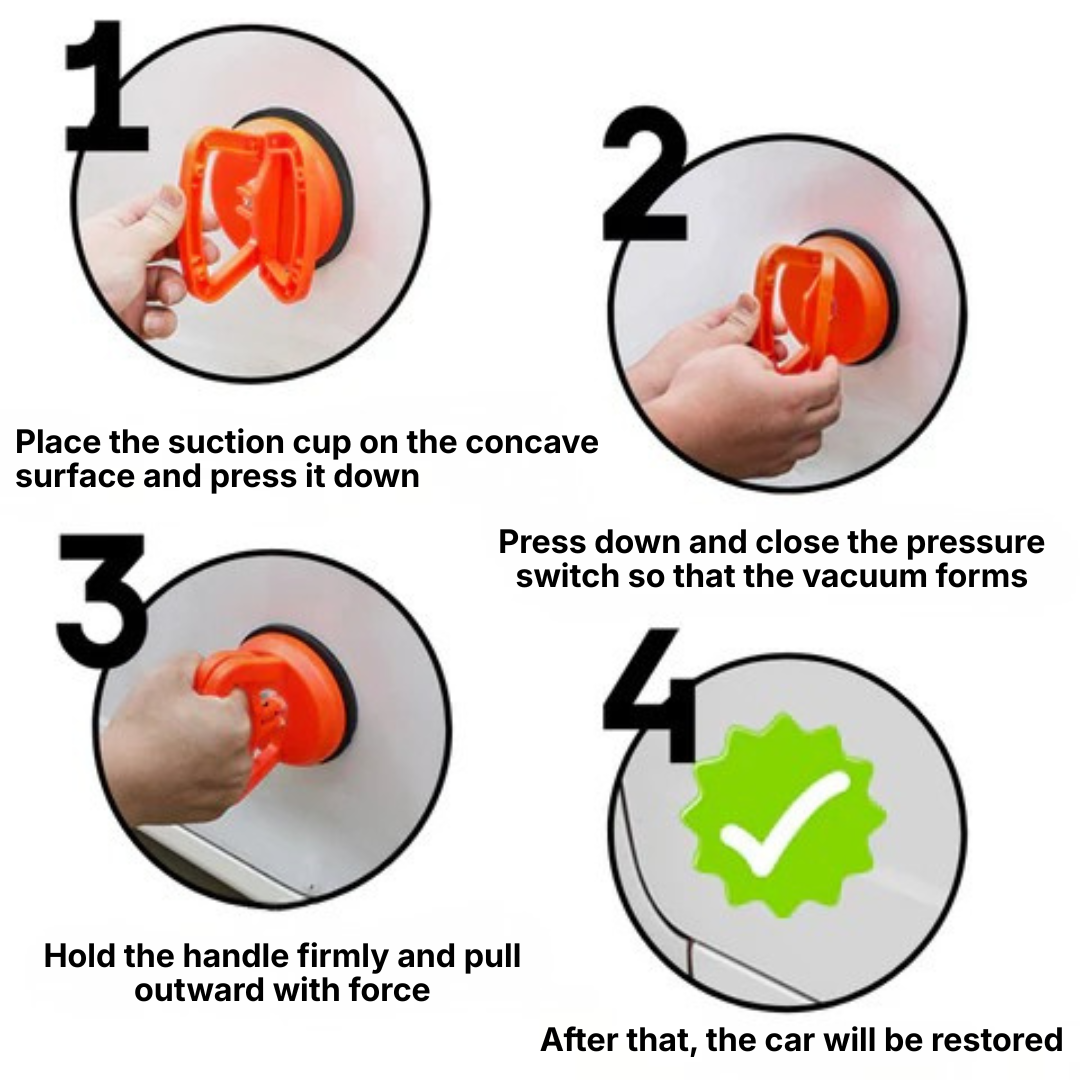 1

Place the suction cup on the concave surface and press it down

2

Press down and close the pressure switch so that the vacuum forms

3

Hold the handle firmly and pull outward with force

4

After that, the car will be restored