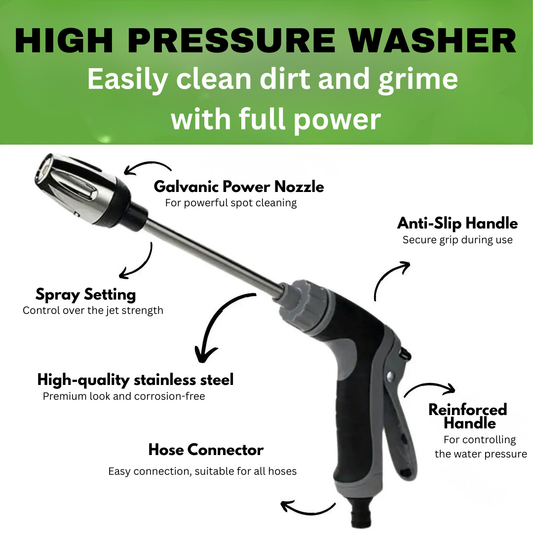 HIGH PRESSURE WASHER
Easily clean dirt and grime with full power

Galvanic Power Nozzle
For powerful spot cleaning

Anti-Slip Handle
Secure grip during use

Spray Setting
Control over the jet strength

High-quality stainless steel
Premium look and corrosion-free

Reinforced Handle
For controlling the water pressure

Hose Connector
Easy connection, suitable for all hoses